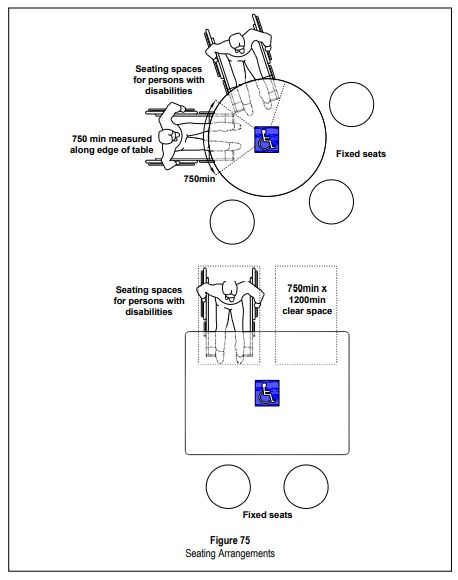 Seating spaces for persons with disabilities

750 min measured along edge of table

750min

Fixed seats

Seating spaces for persons with disabilities

750min x 1200min clear space

Fixed seats

Figure 75
Seating Arrangements